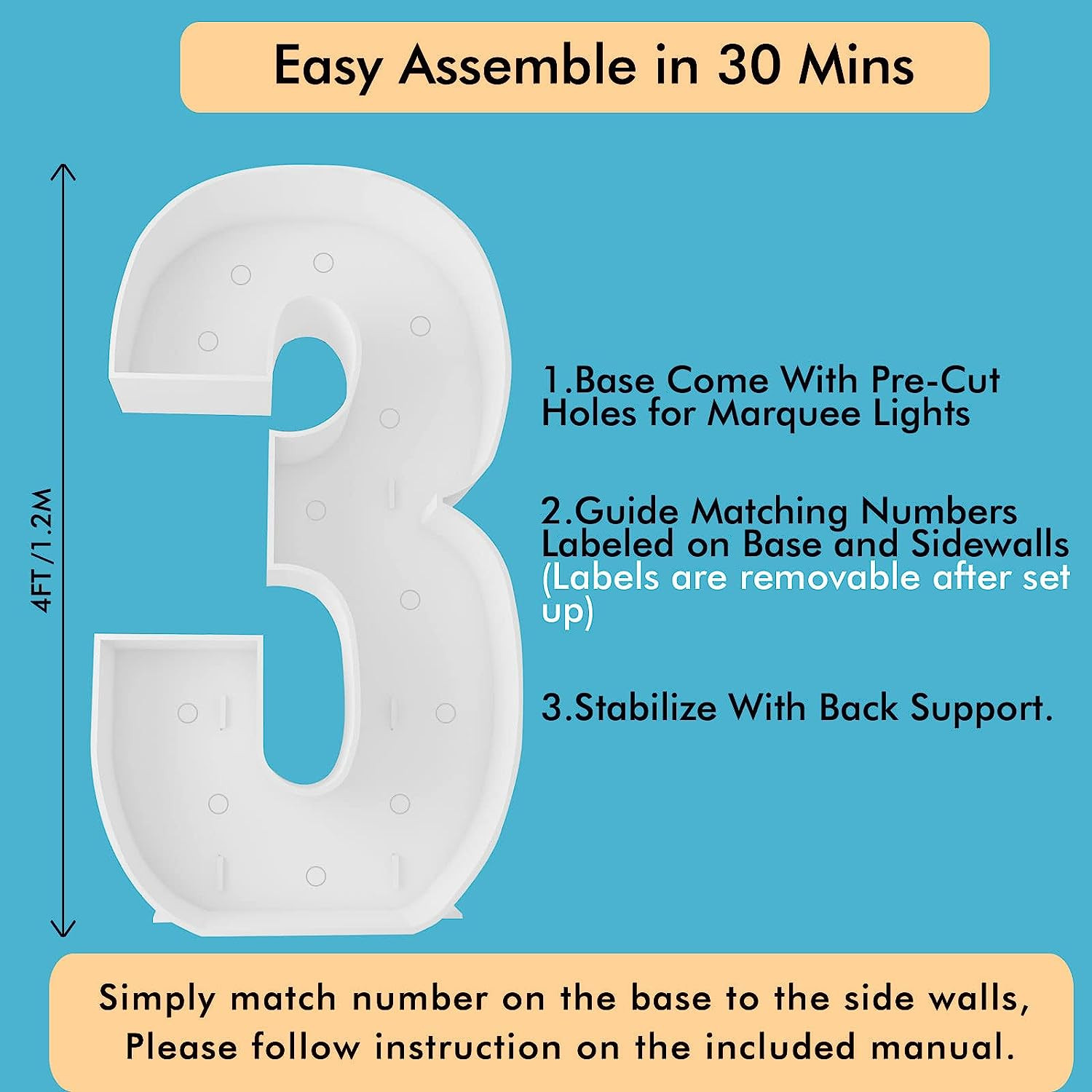 Easy Assemble in 30 Mins

4FT/1.2M

1.Base Come With Pre-Cut Holes for Marquee Lights

2.Guide Matching Numbers Labeled on Base and Sidewalls (Labels are removable after set up)

3.Stabilize With Back Support.

Simply match number on the base to the side walls, Please follow instruction on the included manual.