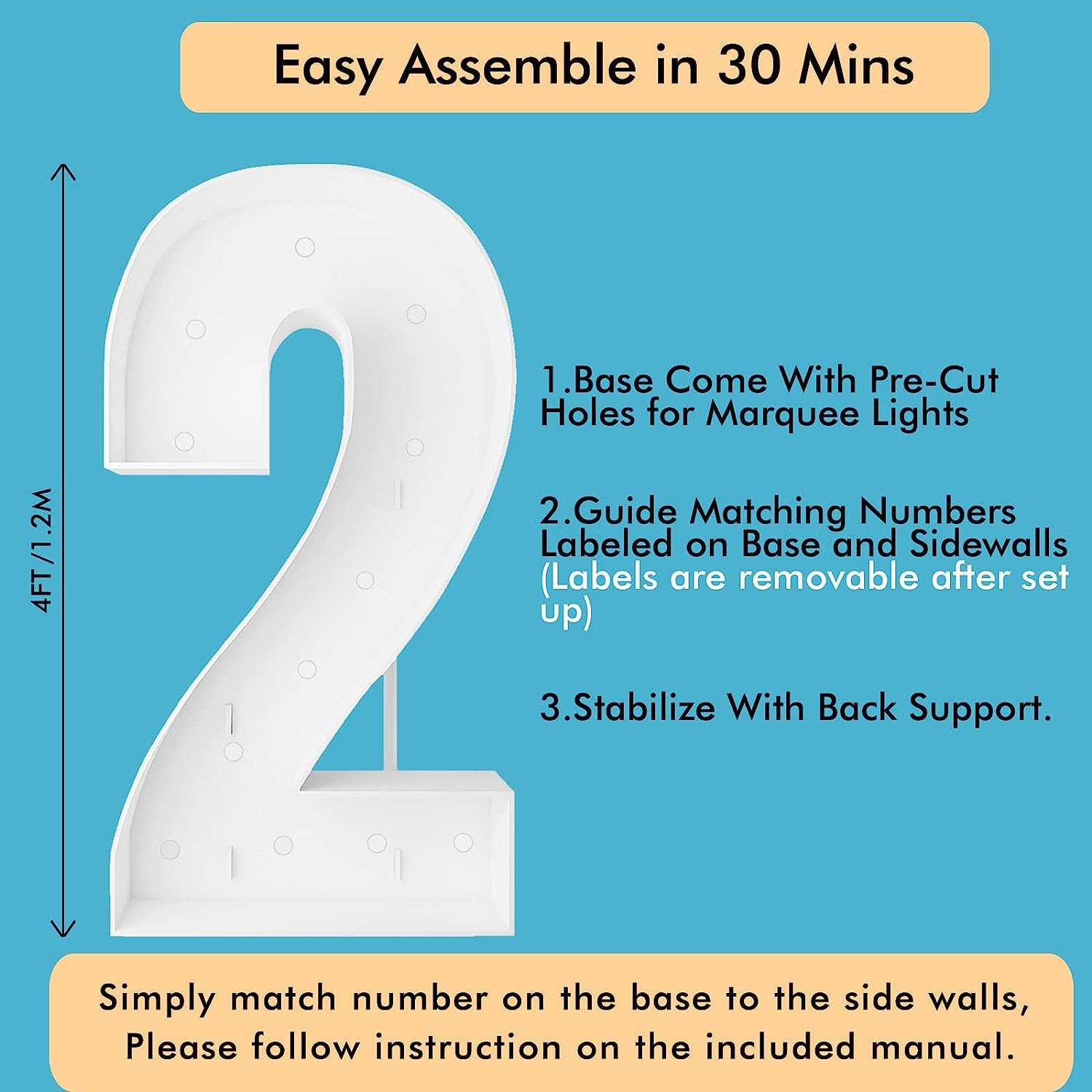 Easy Assemble in 30 Mins

4FT/1.2M

1.Base Come With Pre-Cut Holes for Marquee Lights

2.Guide Matching Numbers Labeled on Base and Sidewalls (Labels are removable after set up)

3.Stabilize With Back Support.

Simply match number on the base to the side walls, Please follow instruction on the included manual.