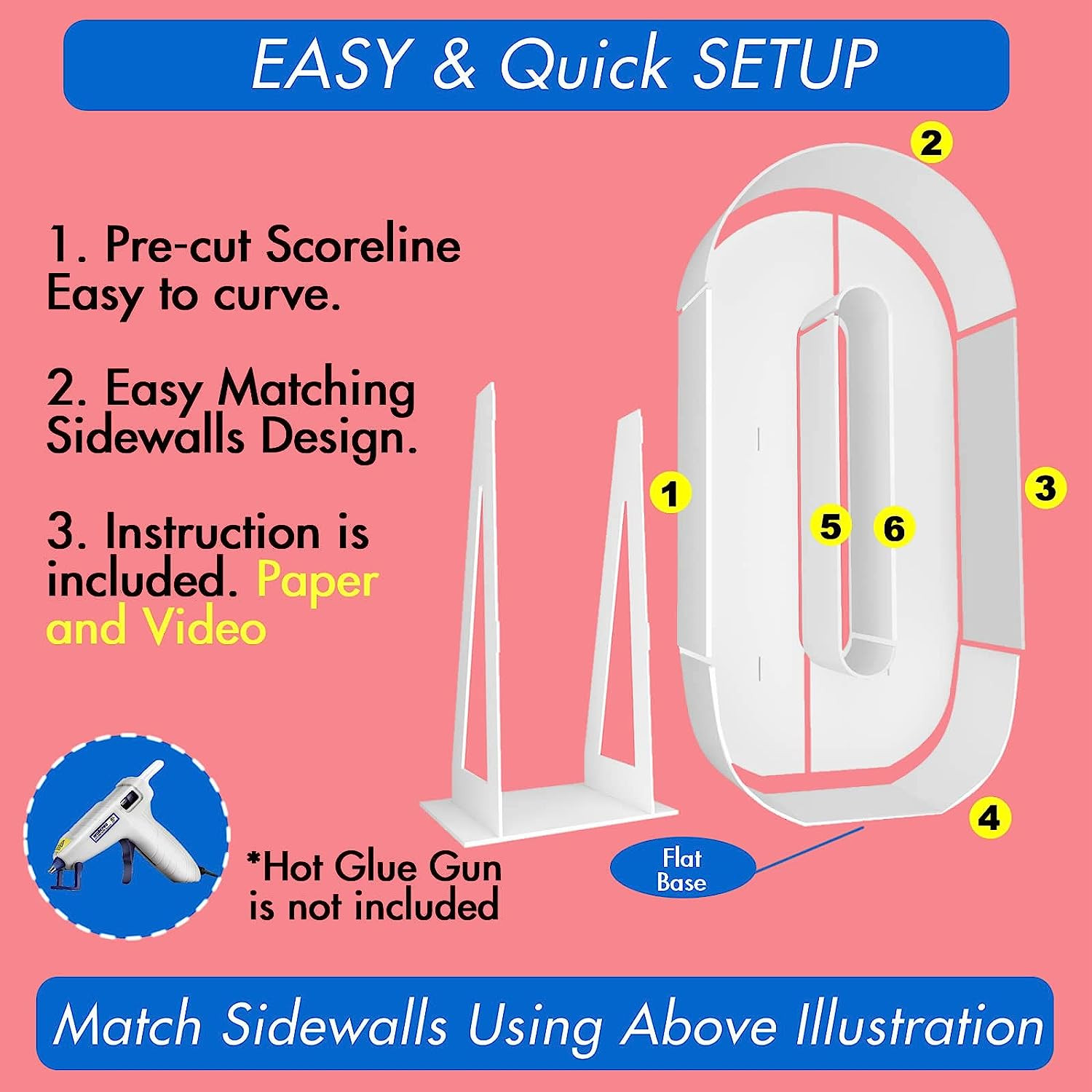 EASY & Quick SETUP

1. Pre-cut Scoreline Easy to curve.

2. Easy Matching Sidewalls Design.

3. Instruction is included. Paper and Video

2

1

5

6

3

4

Flat Base

*Hot Glue Gun is not included

Match Sidewalls Using Above Illustration