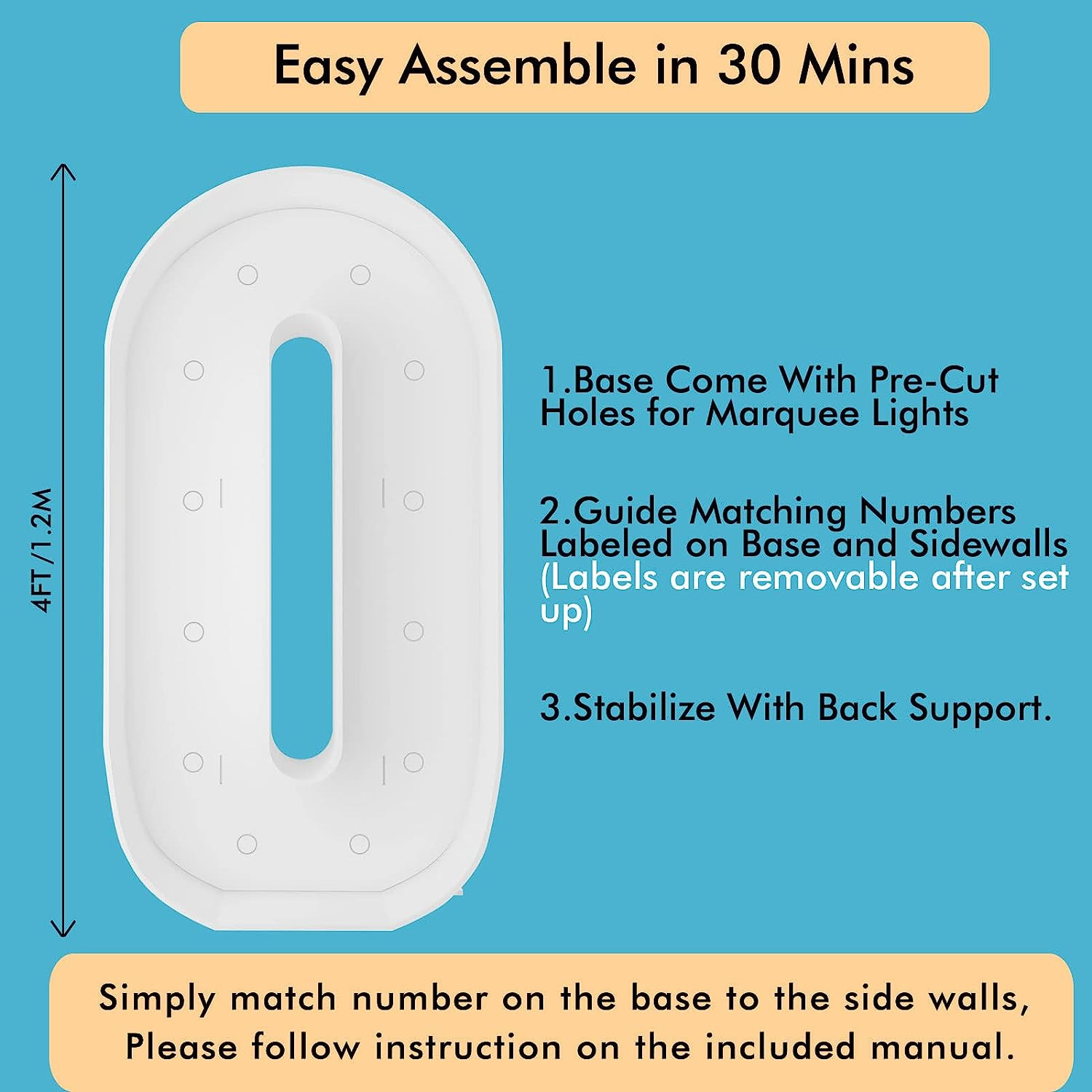 Easy Assemble in 30 Mins

4FT/1.2M

1.Base Come With Pre-Cut Holes for Marquee Lights

2.Guide Matching Numbers Labeled on Base and Sidewalls (Labels are removable after set up)

3.Stabilize With Back Support.

Simply match number on the base to the side walls, Please follow instruction on the included manual.