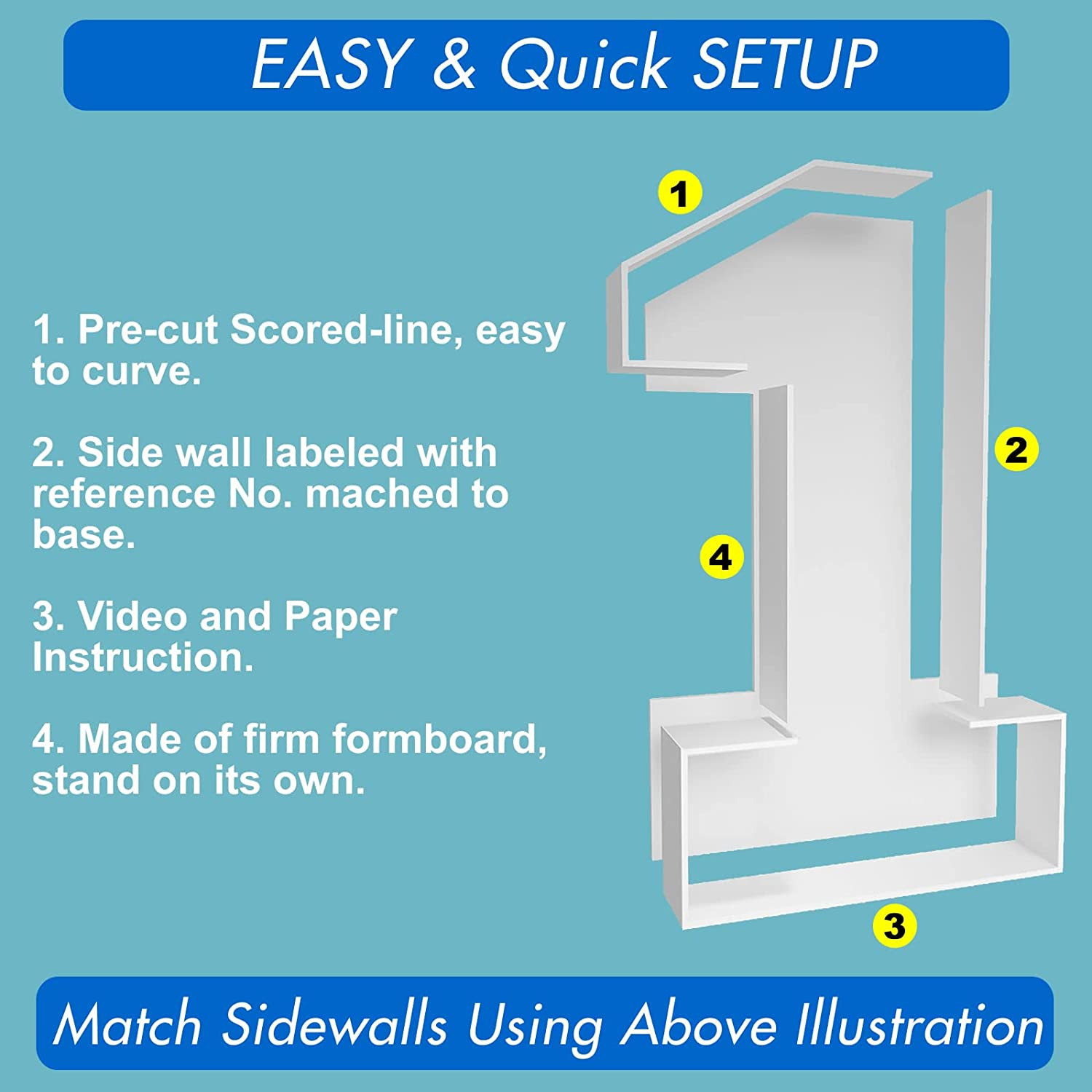 EASY & Quick SETUP

1. Pre-cut Scored-line, easy to curve.

2. Side wall labeled with reference No. mached to base.

3. Video and Paper Instruction.

4. Made of firm formboard, stand on its own.

1

2

4

3

Match Sidewalls Using Above Illustration