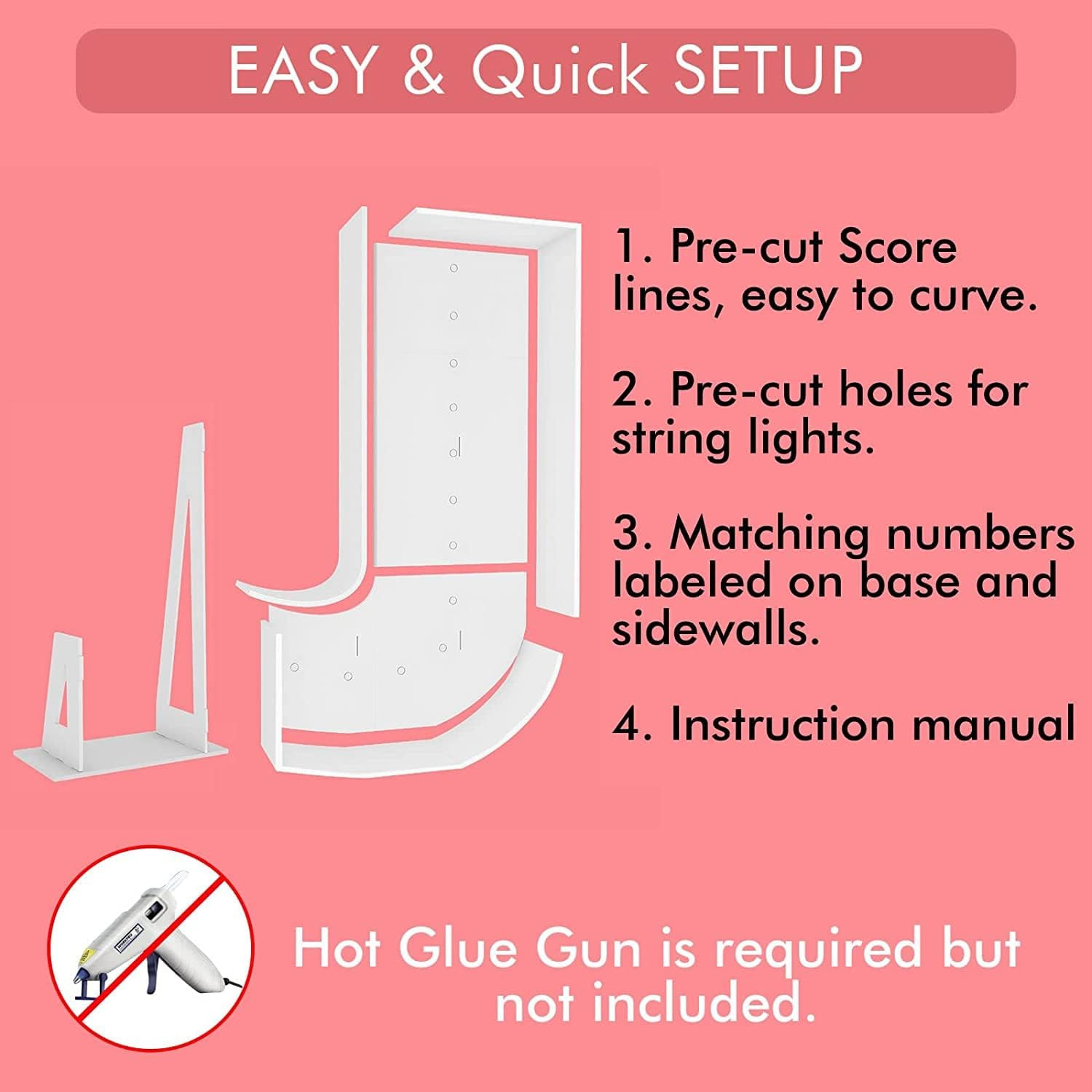 EASY & Quick SETUP

1. Pre-cut Score lines, easy to curve.

2. Pre-cut holes for string lights.

3. Matching numbers labeled on base and sidewalls.

4. Instruction manual

Hot Glue Gun is required but not included.