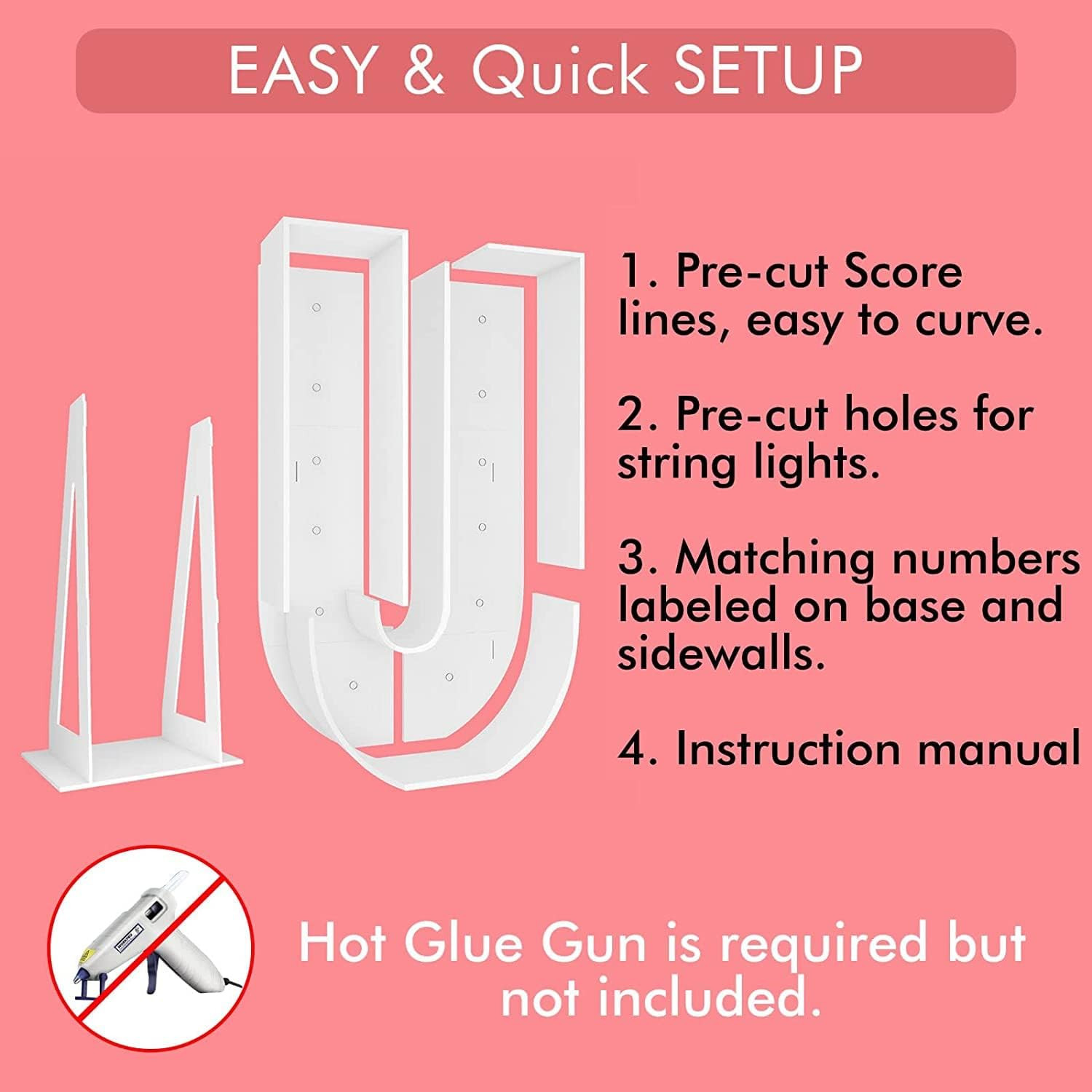 EASY & Quick SETUP

1. Pre-cut Score lines, easy to curve.

2. Pre-cut holes for string lights.

3. Matching numbers labeled on base and sidewalls.

4. Instruction manual

Hot Glue Gun is required but not included.